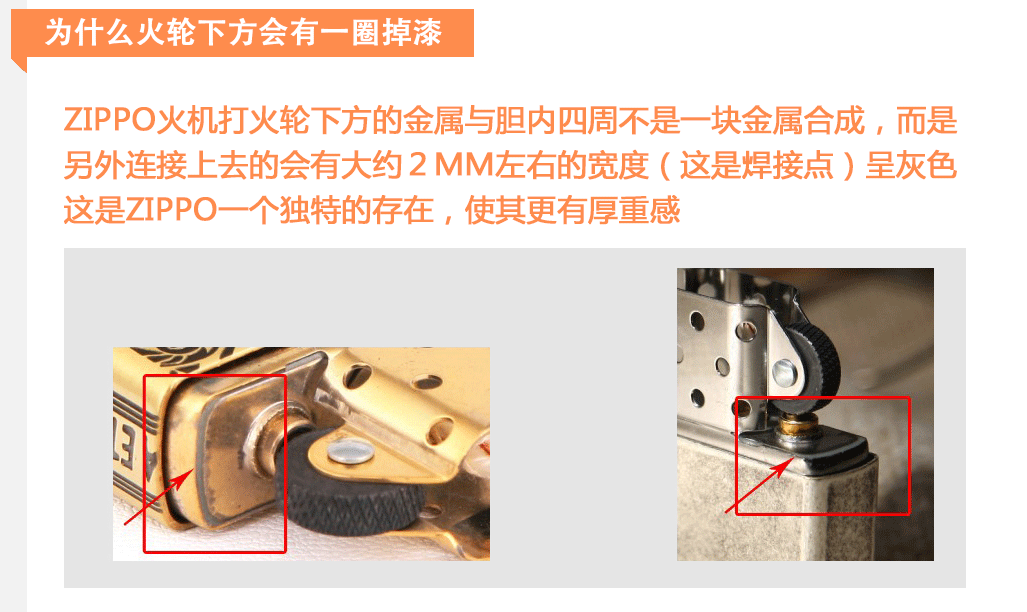 为什么火轮下方会有一圈掉漆

ZIPPO火机打火轮下方的金属与胆内四周不是一块金属合成，而是另外连接上去的会有大约 2 MM左右的宽度（这是焊接点）呈灰色这是ZIPPO一个独特的存在，使其更有厚重感