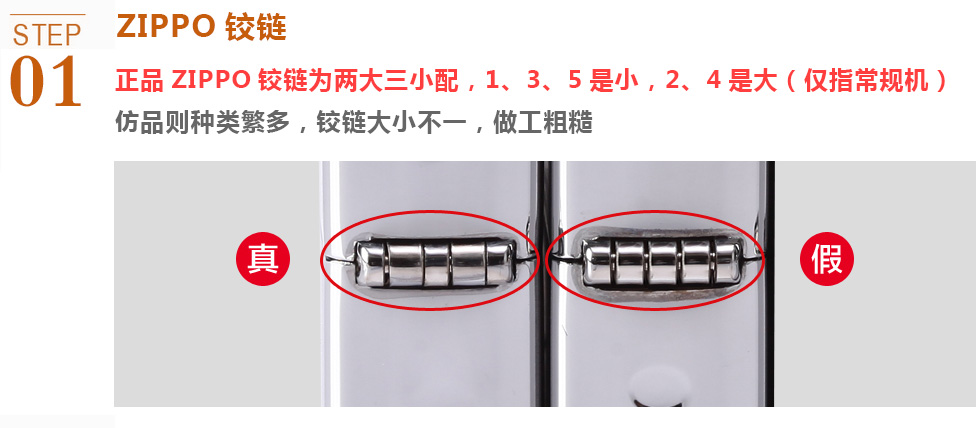 STEP
01

ZIPPO 铰链

正品 ZIPPO 铰链为两大三小配，1、3、5 是小，2、4 是大（仅指常规机）

仿品则种类繁多，铰链大小不一，做工粗糙

真

假